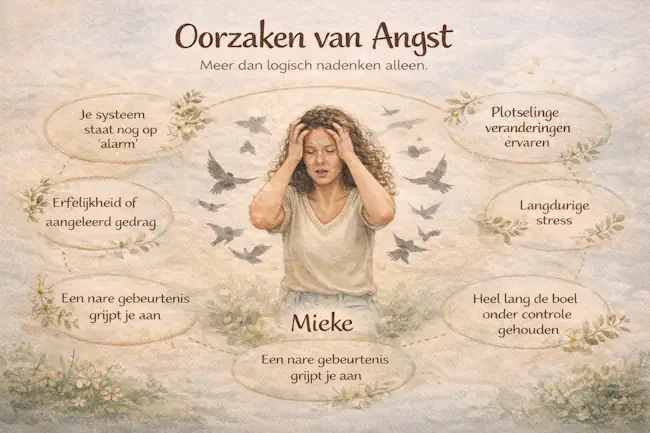 Oorzaken van Angst

Meer dan logisch nadenken alleen.

Je systeem staat nog op 'alarm'

Erfelijkheid of aangeleerd gedrag

Een nare gebeurtenis grijpt je aan

Plotselinge veranderingen ervaren

Langdurige stress

Heel lang de boel onder controle gehouden

Mieke

Een nare gebeurtenis grijpt je aan